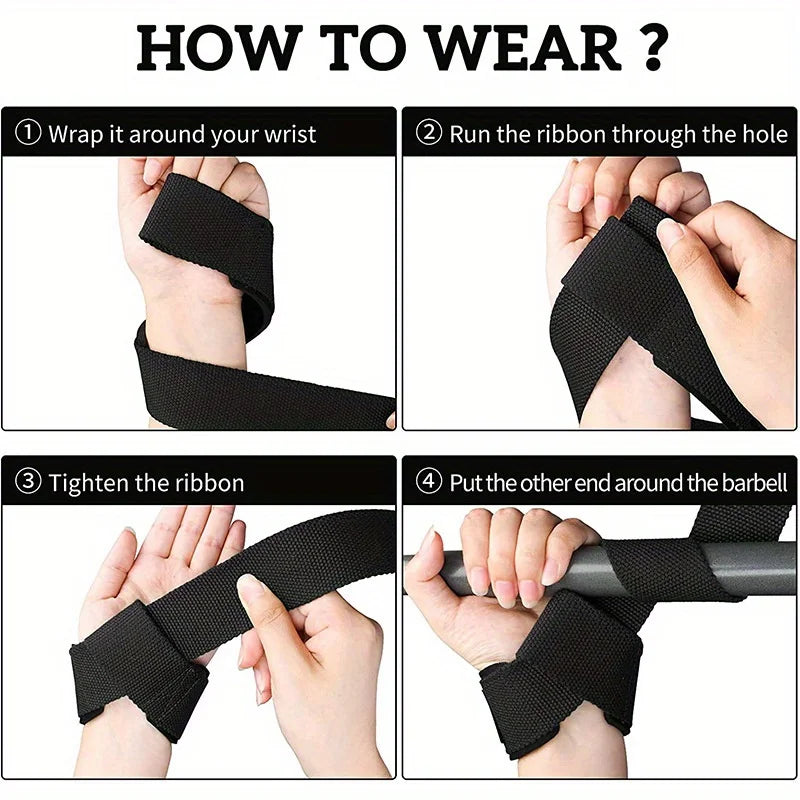 HOW TO WEAR ?

① Wrap it around your wrist

② Run the ribbon through the hole

③ Tighten the ribbon

④ Put the other end around the barbell